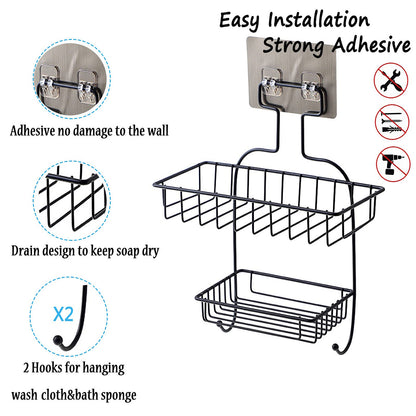 Easy Installation
Strong Adhesive

Adhesive no damage to the wall

Drain design to keep soap dry

X2

2 Hooks for hanging

wash cloth&bath sponge