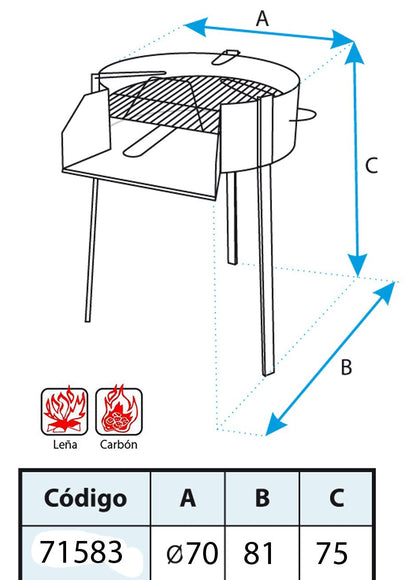 A

C

B

Leña Carbón

| Código | A | B | C |
|---|---|---|---|
| 71583 | ø70 | 81 | 75 |