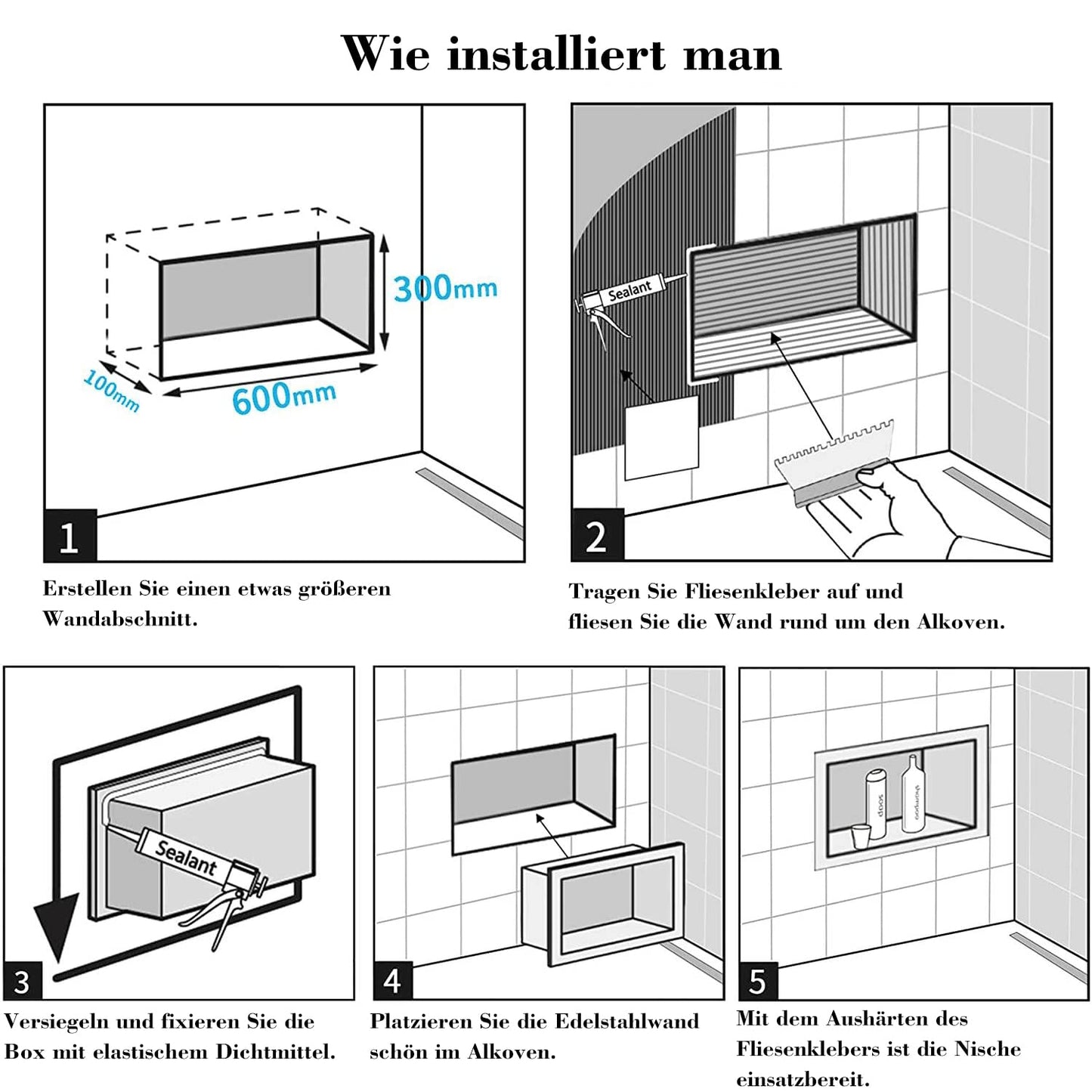 Wie installiert man

300mm

100mm

600mm

1

Erstellen Sie einen etwas größeren Wandabschnitt.

Sealant

2

Tragen Sie Fliesenkleber auf und fliesen Sie die Wand rund um den Alkoven.

Sealant

3

Versiegeln und fixieren Sie die Box mit elastischem Dichtmittel.

4

Platzieren Sie die Edelstahlwand schön im Alkoven.

soap

shampoo

5

Mit dem Aushärten des Fliesenklebers ist die Nische einsatzbereit.